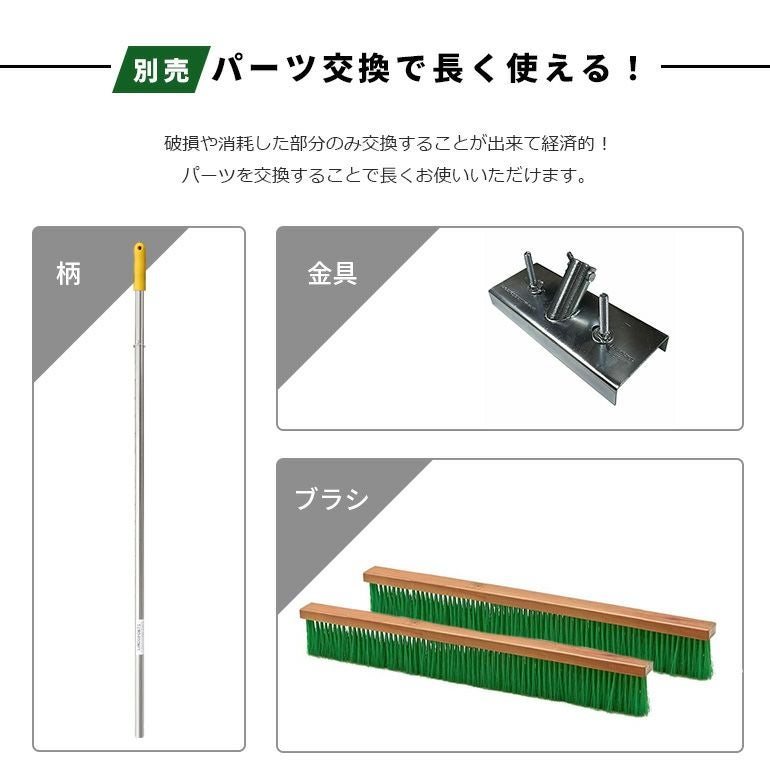 別売 パーツ交換で長く使える！

破損や消耗した部分のみ交換することが出来て経済的！
パーツを交換することで長くお使いいただけます。

柄

金具

ブラシ